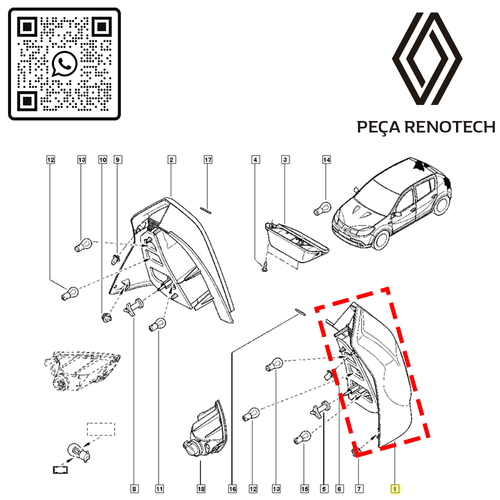 PEÇA RENOTECH

12
13
10
9
2
17
4
3
14

8
11
18
16
12
13
15
5
6
7
1